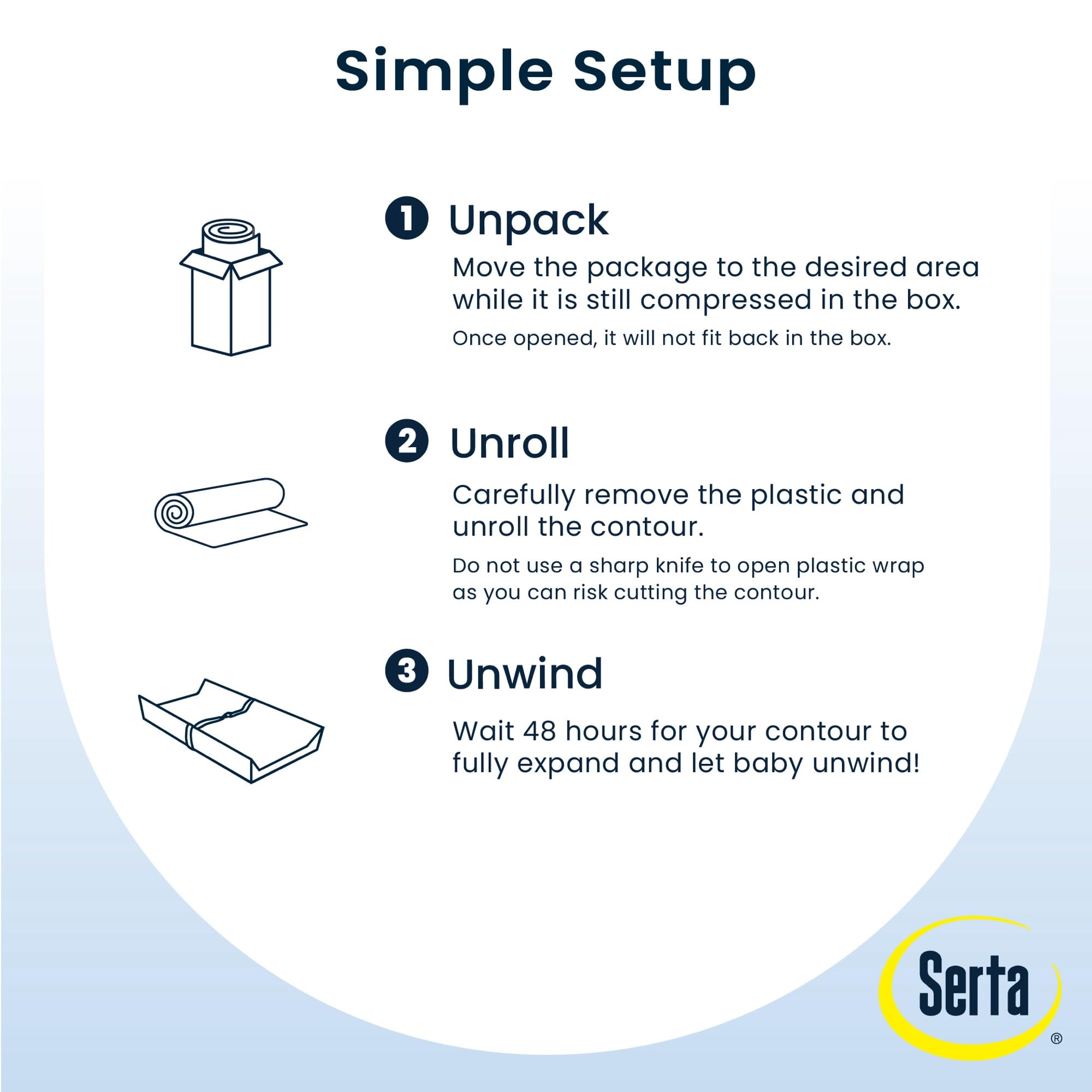 Simple Setup

1 Unpack

Move the package to the desired area while it is still compressed in the box.

Once opened, it will not fit back in the box.

2 Unroll

Carefully remove the plastic and unroll the contour.

Do not use a sharp knife to open plastic wrap as you can risk cutting the contour.

3 Unwind

Wait 48 hours for your contour to fully expand and let baby unwind!

Serta ®